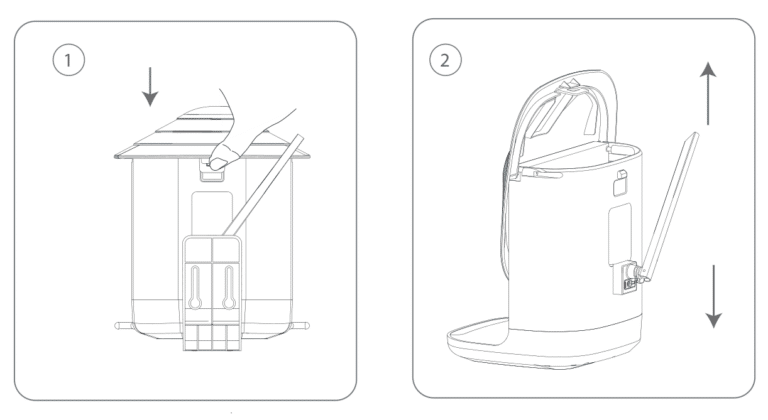 1

2