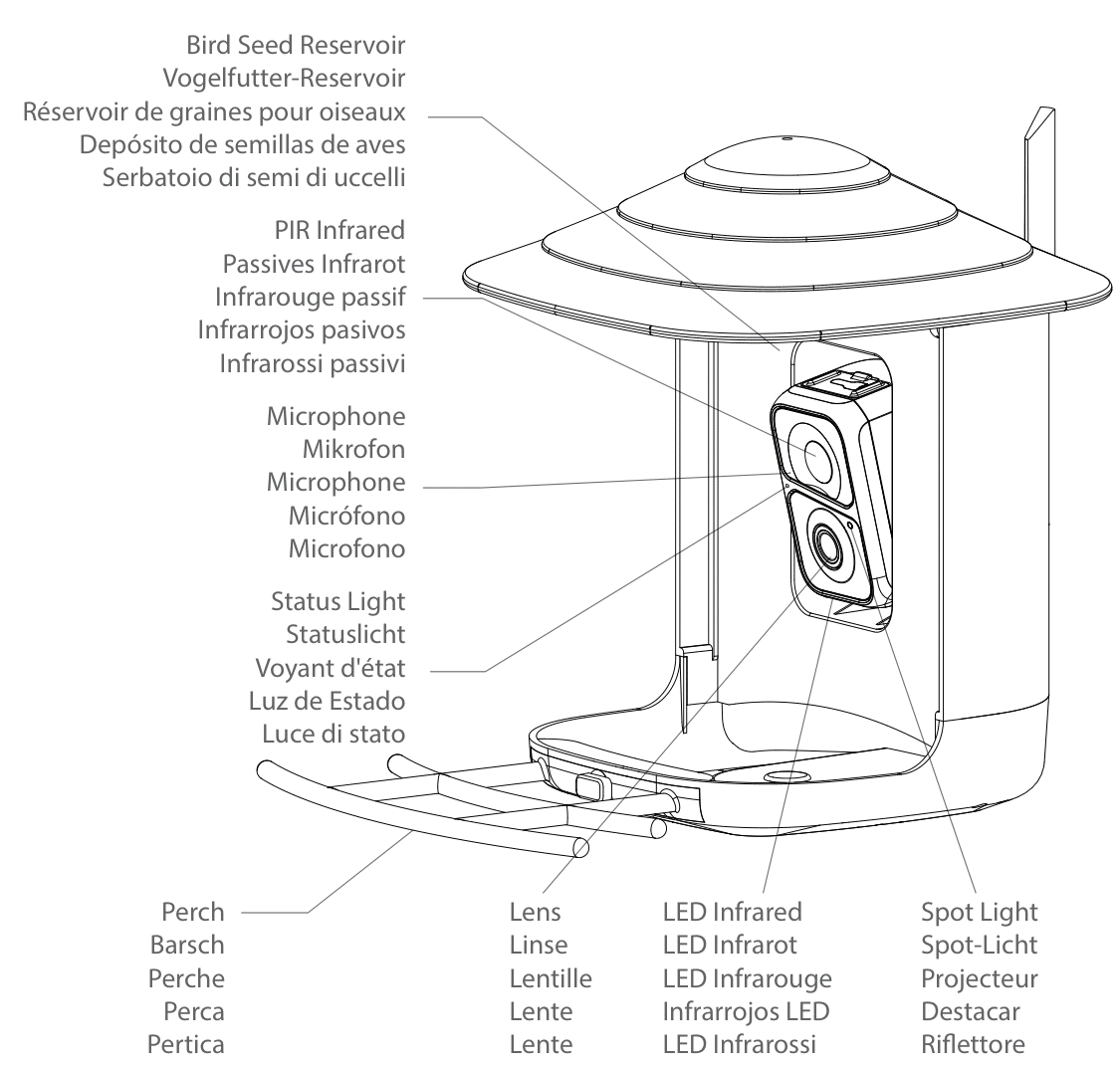 Bird Seed Reservoir
Vogelfutter-Reservoir
Réservoir de graines pour oiseaux
Depósito de semillas de aves
Serbatoio di semi di uccelli

PIR Infrared
Passives Infrarot
Infrarouge passif
Infrarrojos pasivos
Infrarossi passivi

Microphone
Mikrofon
Microphone
Micrófono
Microfono

Status Light
Statuslicht
Voyant d'état
Luz de Estado
Luce di stato

Perch
Barsch
Perche
Perca
Pertica

Lens
Linse
Lentille
Lente
Lente

LED Infrared
LED Infrarot
LED Infrarouge
Infrarrojos LED
LED Infrarossi

Spot Light
Spot-Licht
Projecteur
Destacar
Riflettore