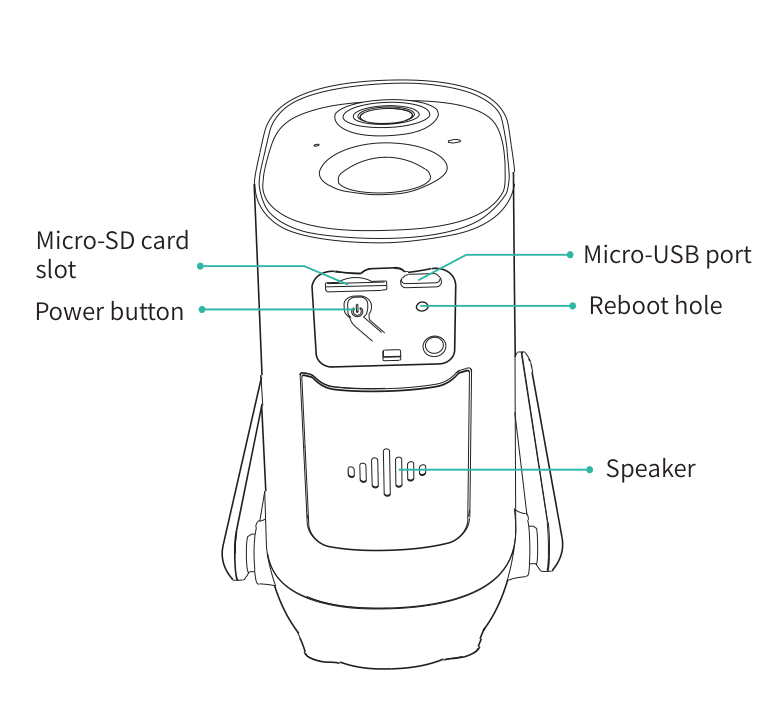 Micro-SD card slot

Power button

Micro-USB port

Reboot hole

Speaker